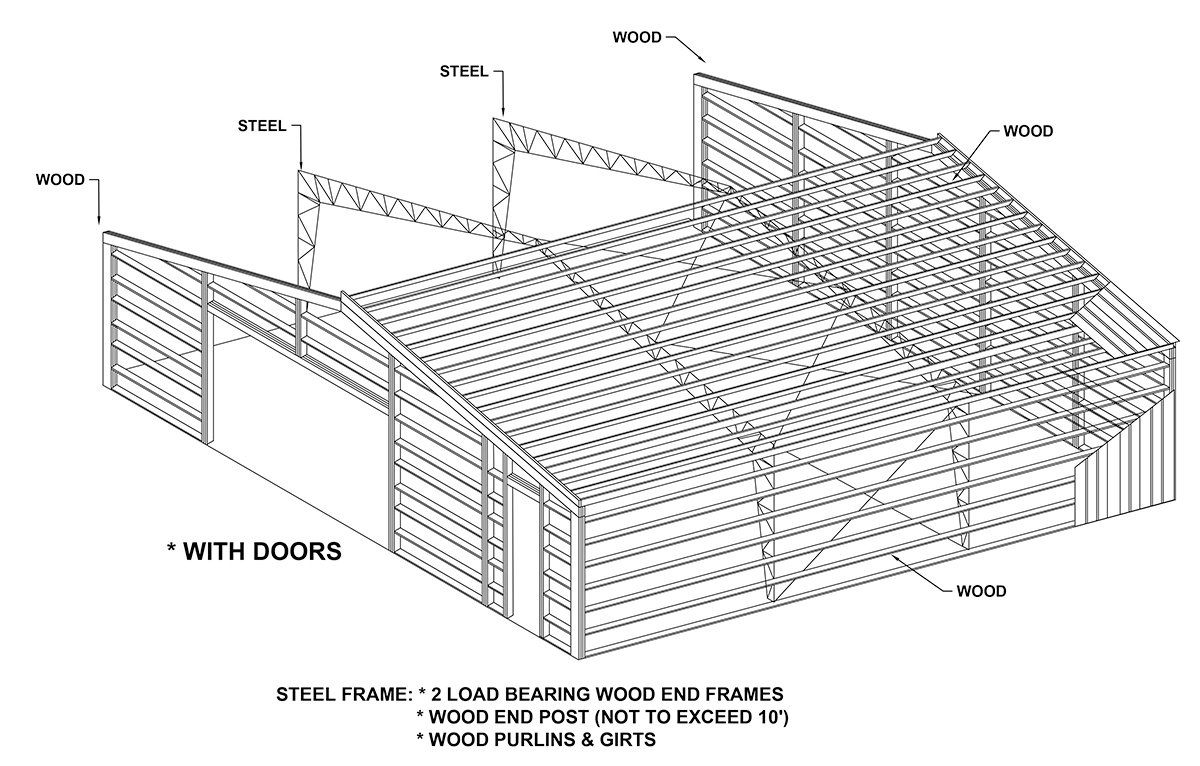 WOOD

STEEL

STEEL

WOOD

WOOD

* WITH DOORS

WOOD

STEEL FRAME: * 2 LOAD BEARING WOOD END FRAMES
* WOOD END POST (NOT TO EXCEED 10')
* WOOD PURLINS & GIRTS